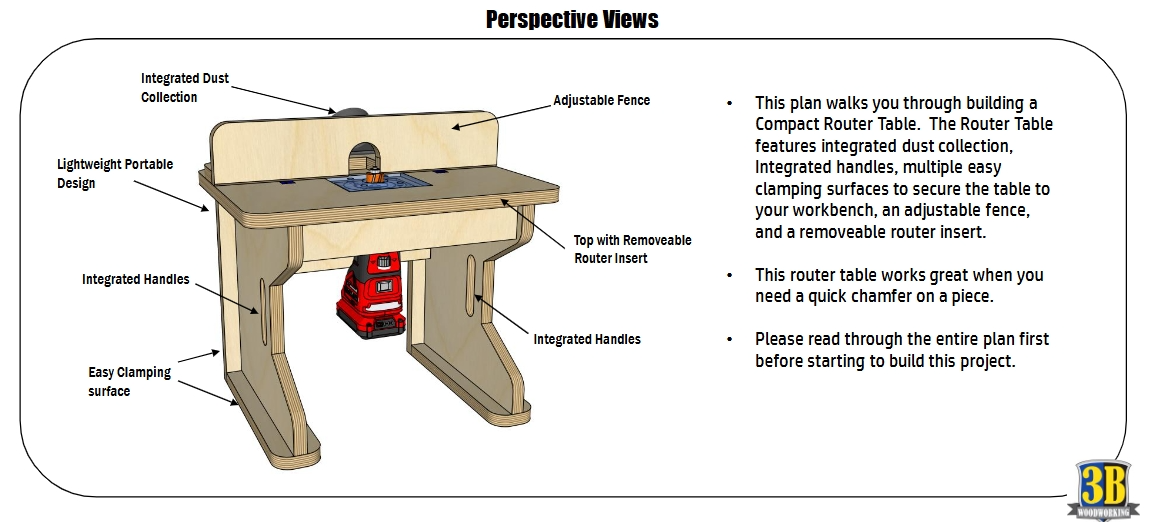 Perspective Views

Integrated Dust Collection

Adjustable Fence

Lightweight Portable Design

Top with Removeable Router Insert

Integrated Handles

Integrated Handles

Easy Clamping surface

• This plan walks you through building a Compact Router Table. The Router Table features integrated dust collection, Integrated handles, multiple easy clamping surfaces to secure the table to your workbench, an adjustable fence, and a removeable router insert.

• This router table works great when you need a quick chamfer on a piece.

• Please read through the entire plan first before starting to build this project.

3B
WOODWORKING